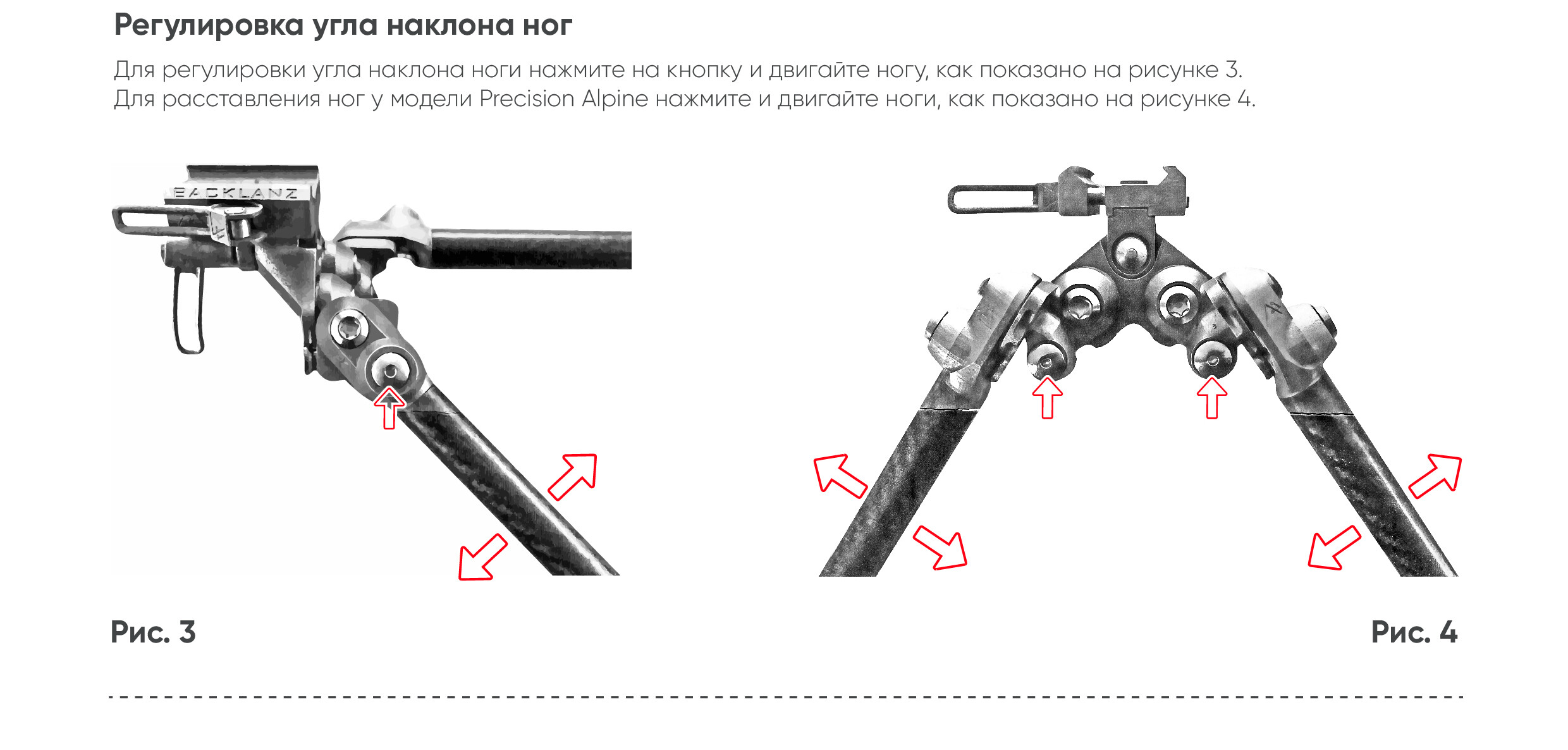 Регулировка угла наклона ног

Для регулировки угла наклона ноги нажмите на кнопку и двигайте ногу, как показано на рисунке 3.
Для расставления ног у модели Precision Alpine нажмите и двигайте ноги, как показано на рисунке 4.

BACKLANZ

Рис. 3

Рис. 4