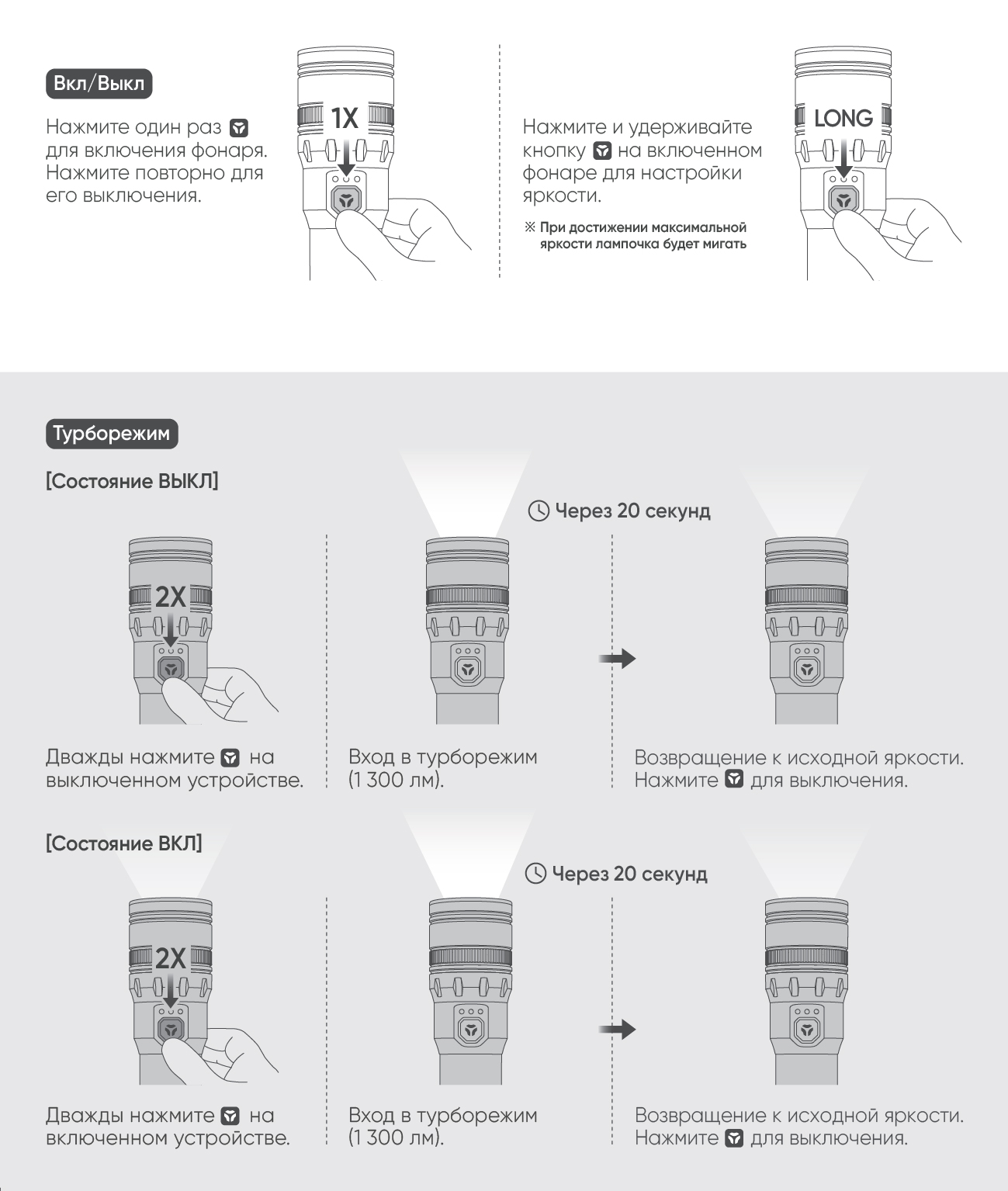 Вкл/Выкл

Нажмите один раз для включения фонаря. Нажмите повторно для его выключения.

1X

Нажмите и удерживайте кнопку на включенном фонаре для настройки яркости.

※ При достижении максимальной яркости лампочка будет мигать

LONG

Турборежим

[Состояние ВЫКЛ]

2X

Дважды нажмите на выключенном устройстве.

Вход в турборежим (1 300 лм).

Через 20 секунд

Возвращение к исходной яркости. Нажмите для выключения.

[Состояние ВКЛ]

2X

Дважды нажмите на включенном устройстве.

Вход в турборежим (1 300 лм).

Через 20 секунд

Возвращение к исходной яркости. Нажмите для выключения.